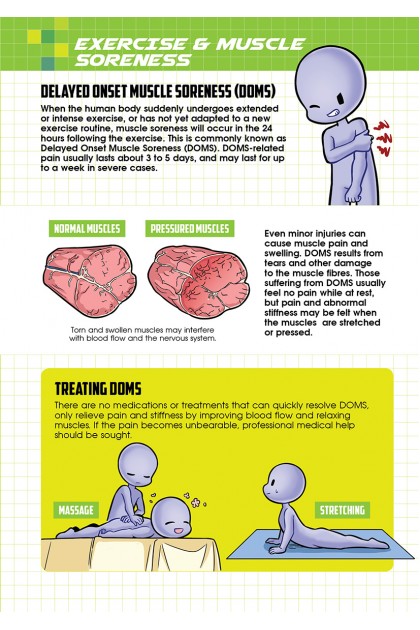 EXERCISE & MUSCLE SORENESS

DELAYED ONSET MUSCLE SORENESS (DOMS)

When the human body suddenly undergoes extended or intense exercise, or has not yet adapted to a new exercise routine, muscle soreness will occur in the 24 hours following the exercise. This is commonly known as Delayed Onset Muscle Soreness (DOMS). DOMS-related pain usually lasts about 3 to 5 days, and may last for up to a week in severe cases.

NORMAL MUSCLES

PRESSURED MUSCLES

Torn and swollen muscles may interfere with blood flow and the nervous system.

Even minor injuries can cause muscle pain and swelling. DOMS results from tears and other damage to the muscle fibres. Those suffering from DOMS usually feel no pain while at rest, but pain and abnormal stiffness may be felt when the muscles are stretched or pressed.

TREATING DOMS

There are no medications or treatments that can quickly resolve DOMS, only relieve pain and stiffness by improving blood flow and relaxing muscles. If the pain becomes unbearable, professional medical help should be sought.

MASSAGE

STRETCHING